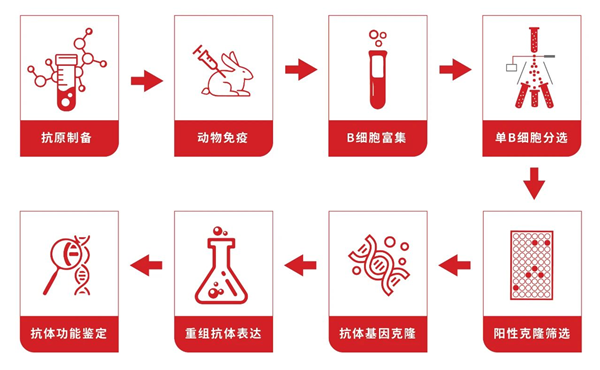 抗原制备

动物免疫

B细胞富集

单B细胞分选

阳性克隆筛选

抗体基因克隆

重组抗体表达

抗体功能鉴定